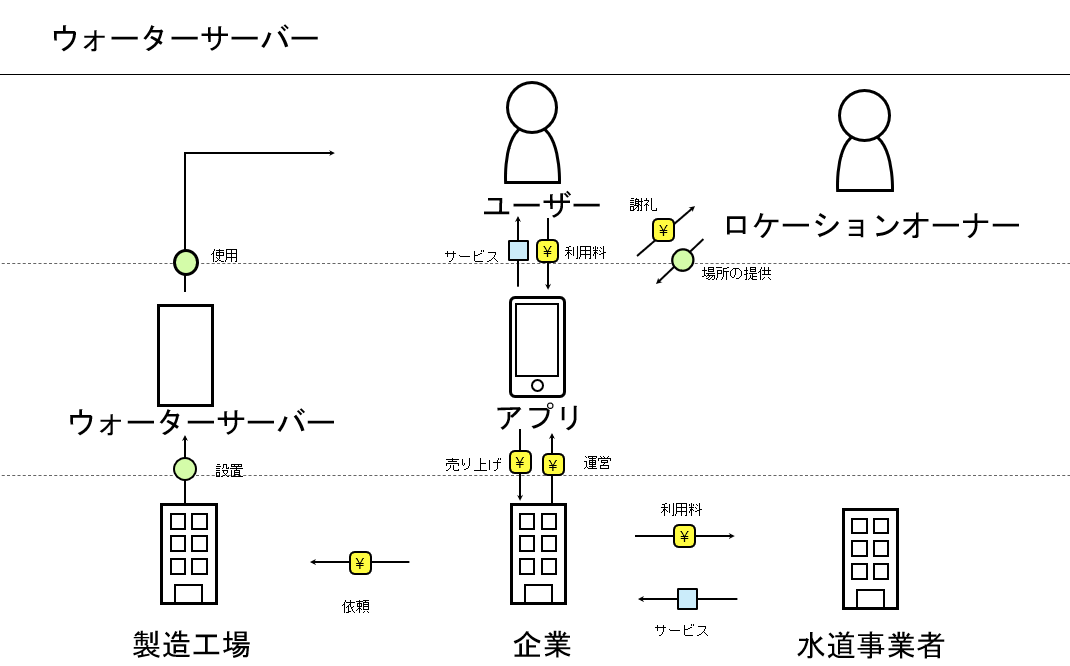 ウォーターサーバー

ユーザー

謝礼
¥

ロケーションオーナー

使用

サービス
¥
利用料

場所の提供

ウォーターサーバー

アプリ

設置

売り上げ
¥
¥
運営

利用料
¥

¥

依頼

サービス

製造工場

企業

水道事業者